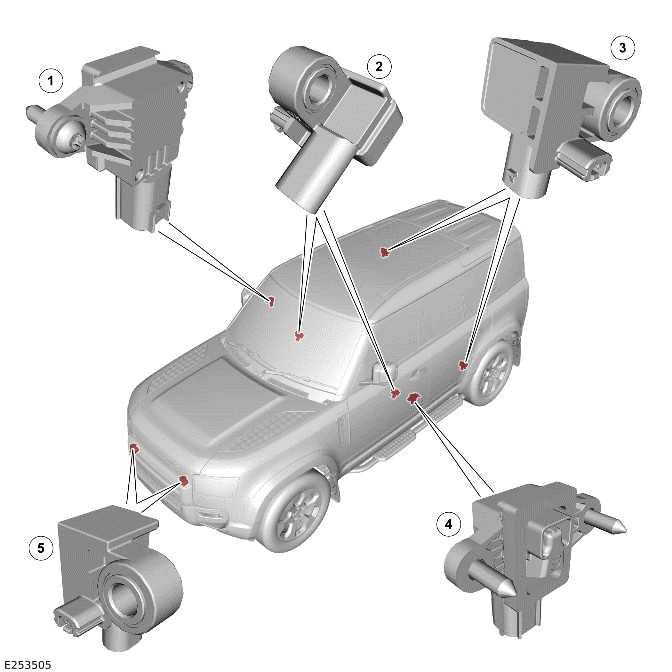 1
2
3
4
5
E253505